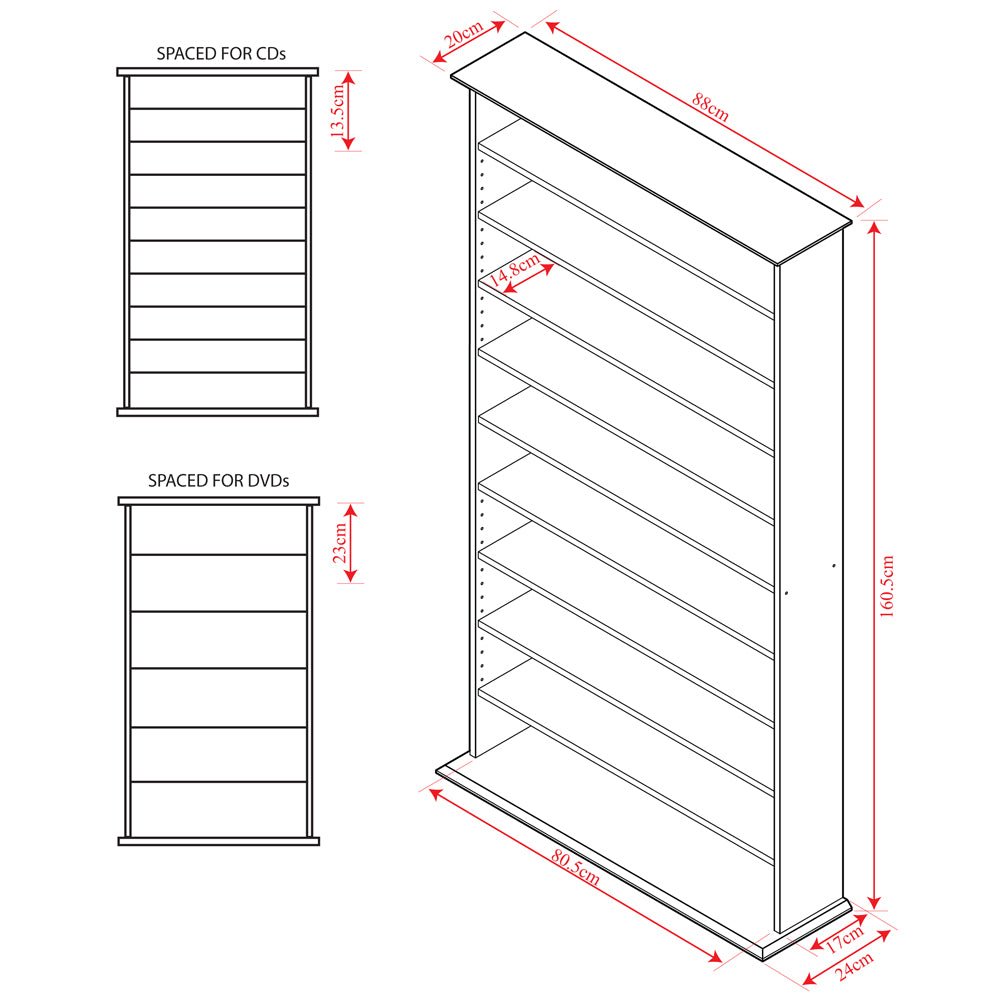 SPACED FOR CDs

13.5cm

SPACED FOR DVDs

23cm

20cm

88cm

14.8cm

160.5cm

80.5cm

17cm

24cm